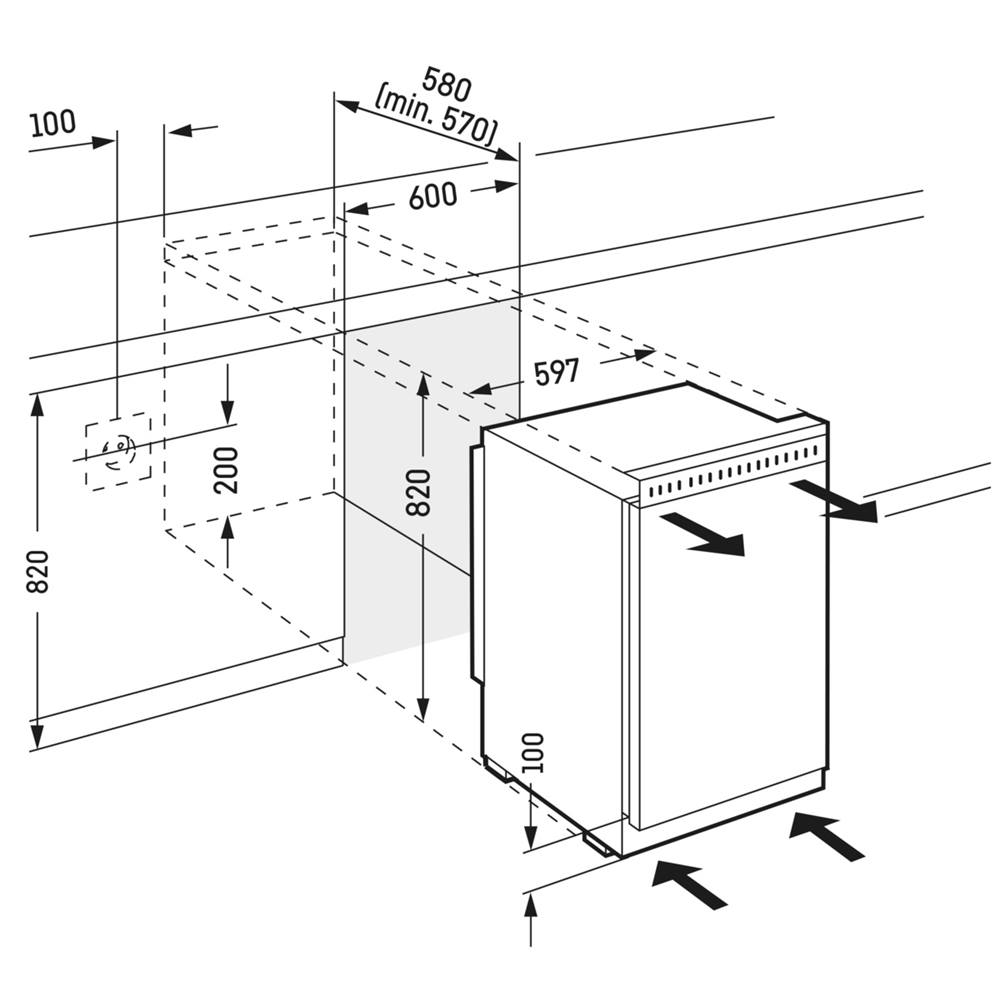 580
(min. 570)
100
600
597
200
820
820
100