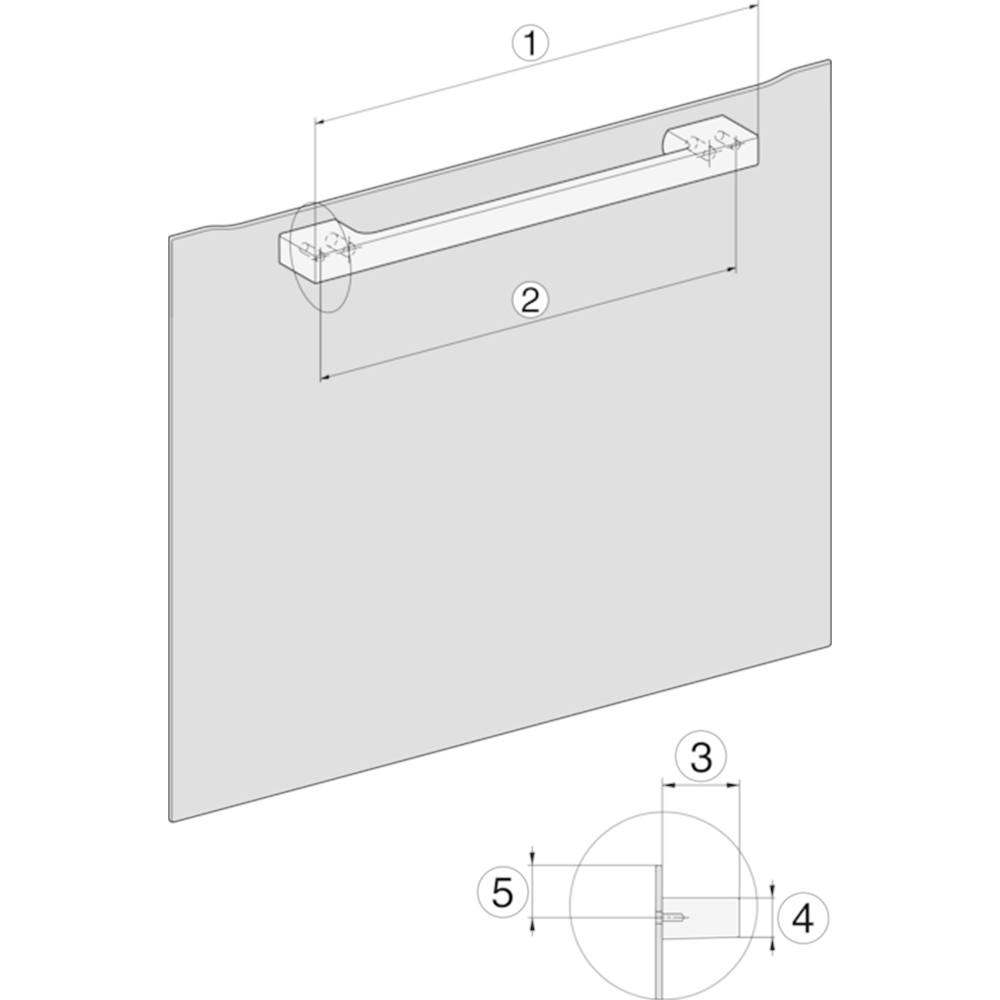 1
2
3
5
4